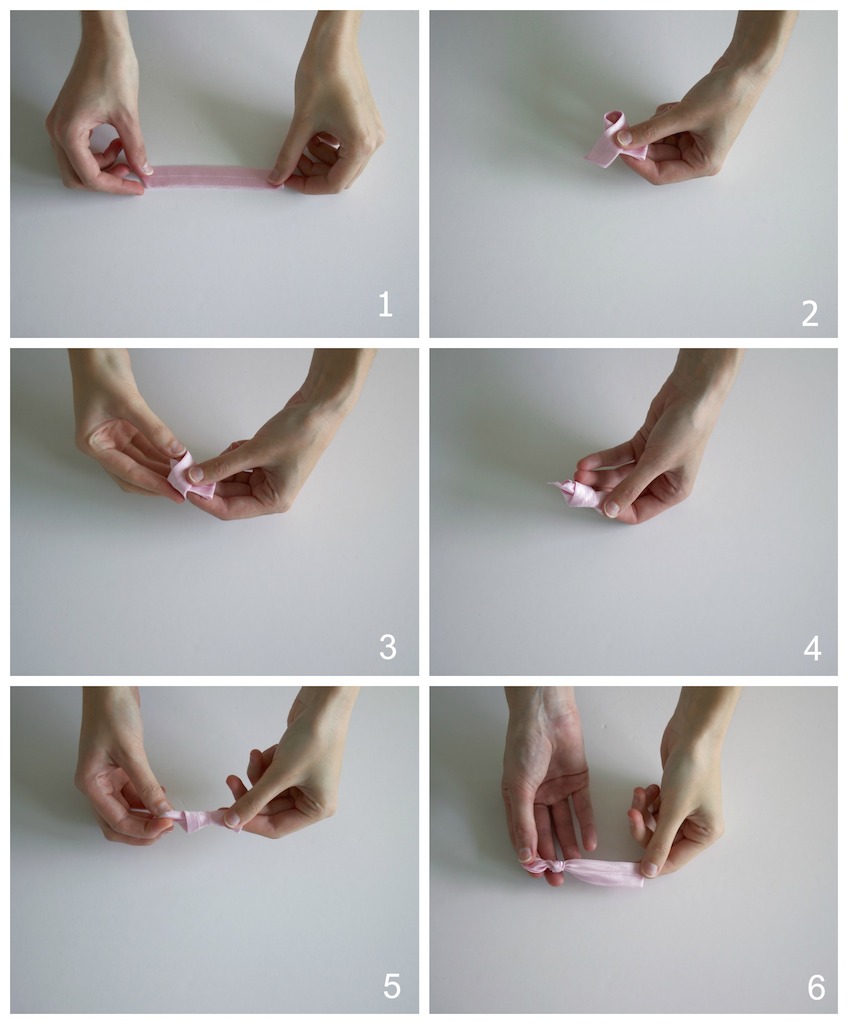 1
2
3
4
5
6